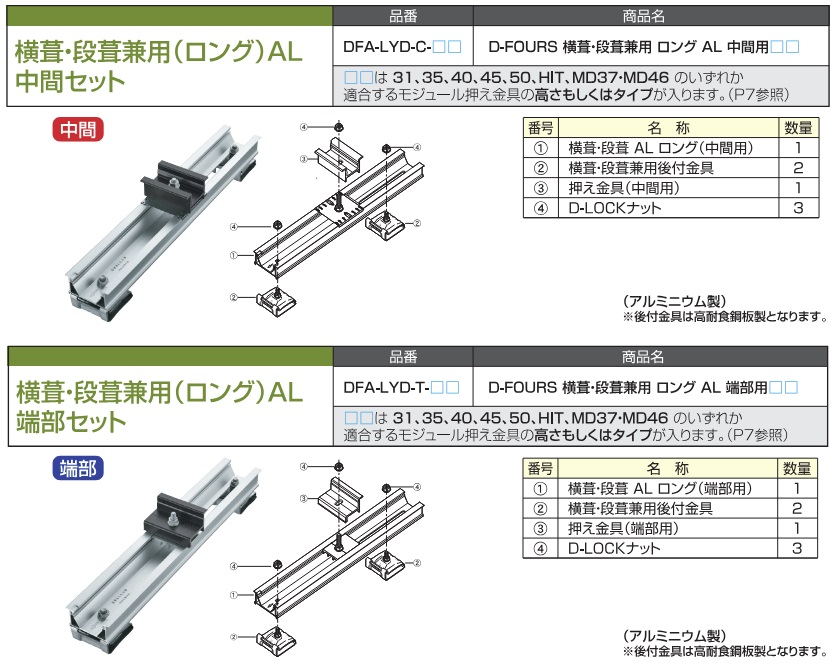 横葺・段葺兼用（ロング）AL 中間セット

| 品番 | 商品名 |
|---|---|
| DFA-LYD-C-□□ | D-FOURS 横葺・段葺兼用 ロング AL 中間用□□ |

□□は 31、35、40、45、50、HIT、MD37・MD46 のいずれか
適合するモジュール押え金具の高さもしくはタイプが入ります。（P7参照）

中間

④ ③ ④ ④ ① ② ②

| 番号 | 名　称 | 数量 |
|---|---|---|
| ① | 横葺・段葺 AL ロング（中間用） | 1 |
| ② | 横葺・段葺兼用後付金具 | 2 |
| ③ | 押え金具（中間用） | 1 |
| ④ | D-LOCKナット | 3 |

（アルミニウム製）
※後付金具は高耐食鋼板製となります。

横葺・段葺兼用（ロング）AL 端部セット

| 品番 | 商品名 |
|---|---|
| DFA-LYD-T-□□ | D-FOURS 横葺・段葺兼用 ロング AL 端部用□□ |

□□は 31、35、40、45、50、HIT、MD37・MD46 のいずれか
適合するモジュール押え金具の高さもしくはタイプが入ります。（P7参照）

端部

④ ③ ④ ④ ① ② ②

| 番号 | 名　称 | 数量 |
|---|---|---|
| ① | 横葺・段葺 AL ロング（端部用） | 1 |
| ② | 横葺・段葺兼用後付金具 | 2 |
| ③ | 押え金具（端部用） | 1 |
| ④ | D-LOCKナット | 3 |

（アルミニウム製）
※後付金具は高耐食鋼板製となります。